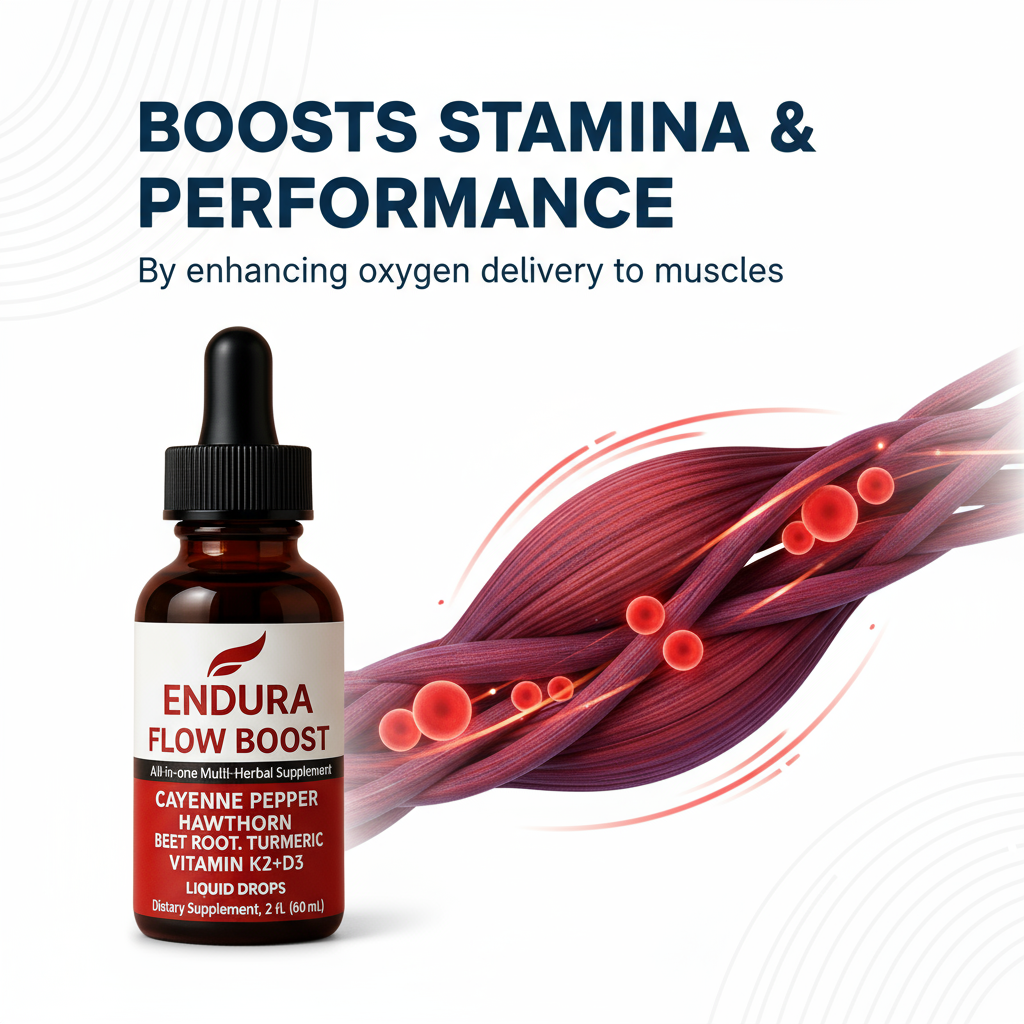 BOOSTS STAMINA & PERFORMANCE

By enhancing oxygen delivery to muscles

ENDURA
FLOW BOOST

All-in-one Multi-Herbal Supplement

CAYENNE PEPPER
HAWTHORN
BEET ROOT. TURMERIC
VITAMIN K2+D3

LIQUID DROPS
Distary Supplement, 2 fL (60 mL)